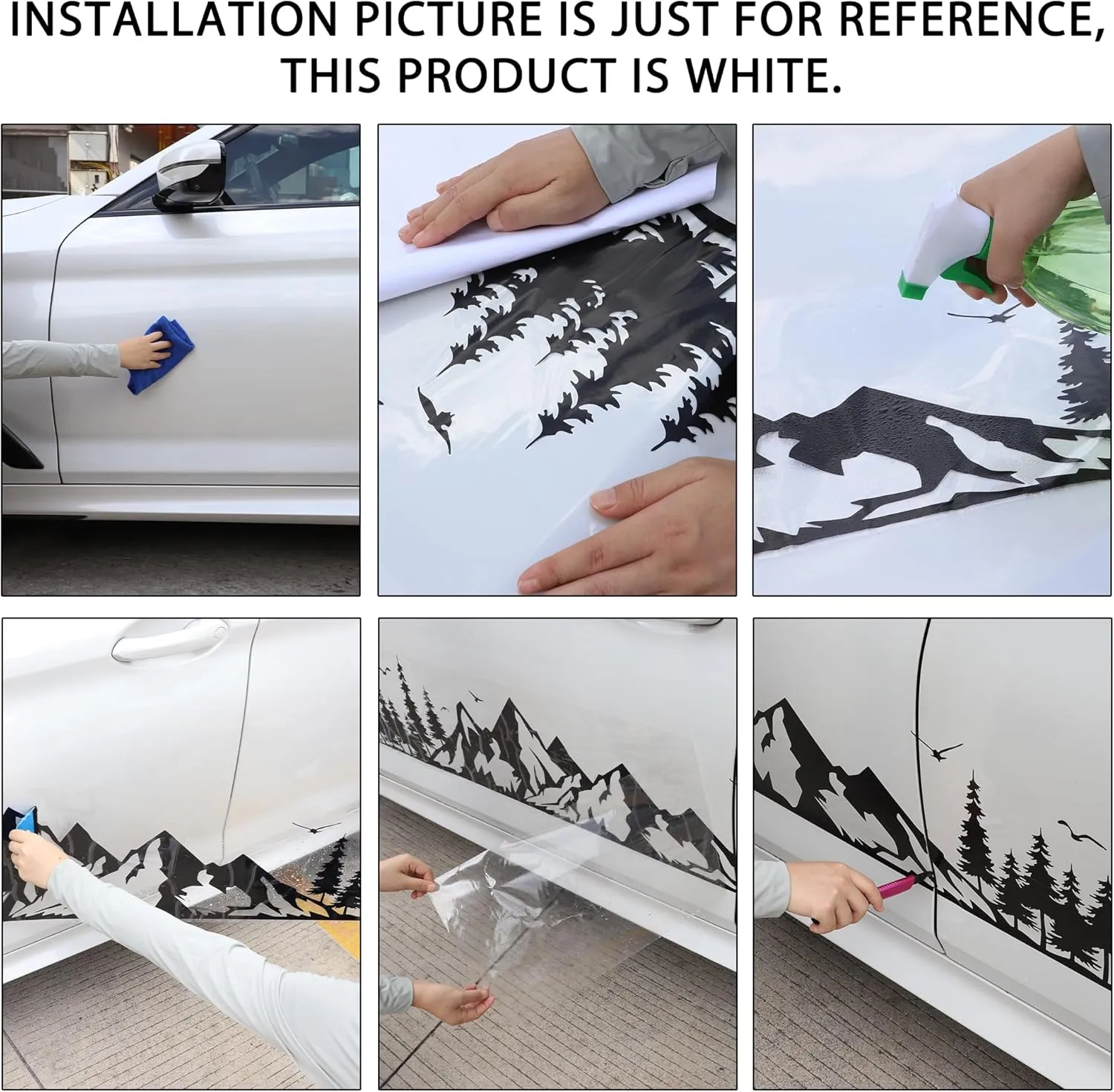 INSTALLATION PICTURE IS JUST FOR REFERENCE, THIS PRODUCT IS WHITE.