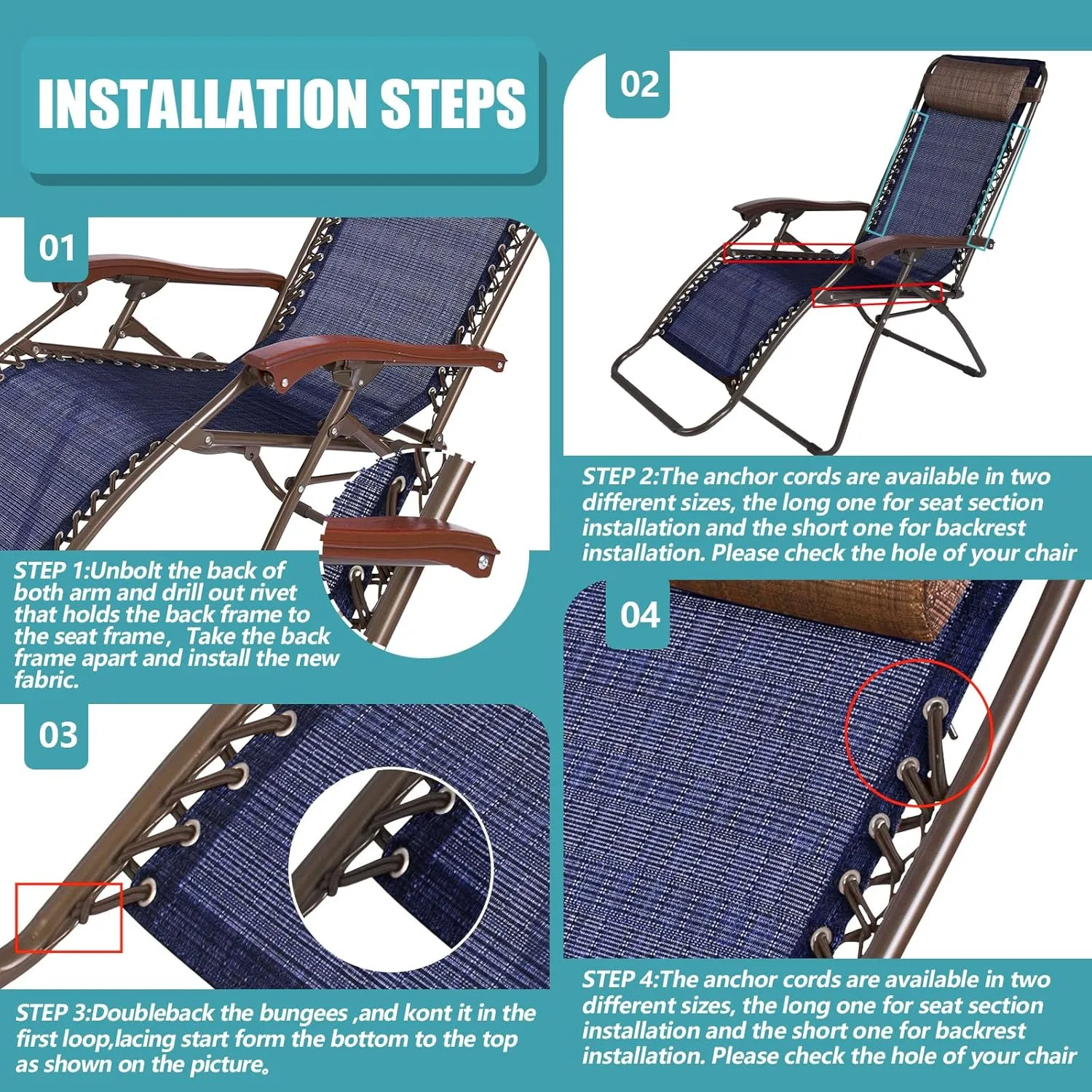 INSTALLATION STEPS

01

STEP 1:Unbolt the back of both arm and drill out rivet that holds the back frame to the seat frame, Take the back frame apart and install the new fabric.

02

STEP 2:The anchor cords are available in two different sizes, the long one for seat section installation and the short one for backrest installation. Please check the hole of your chair

03

STEP 3:Doubleback the bungees ,and kont it in the first loop,lacing start form the bottom to the top as shown on the picture。

04

STEP 4:The anchor cords are available in two different sizes, the long one for seat section installation and the short one for backrest installation. Please check the hole of your chair