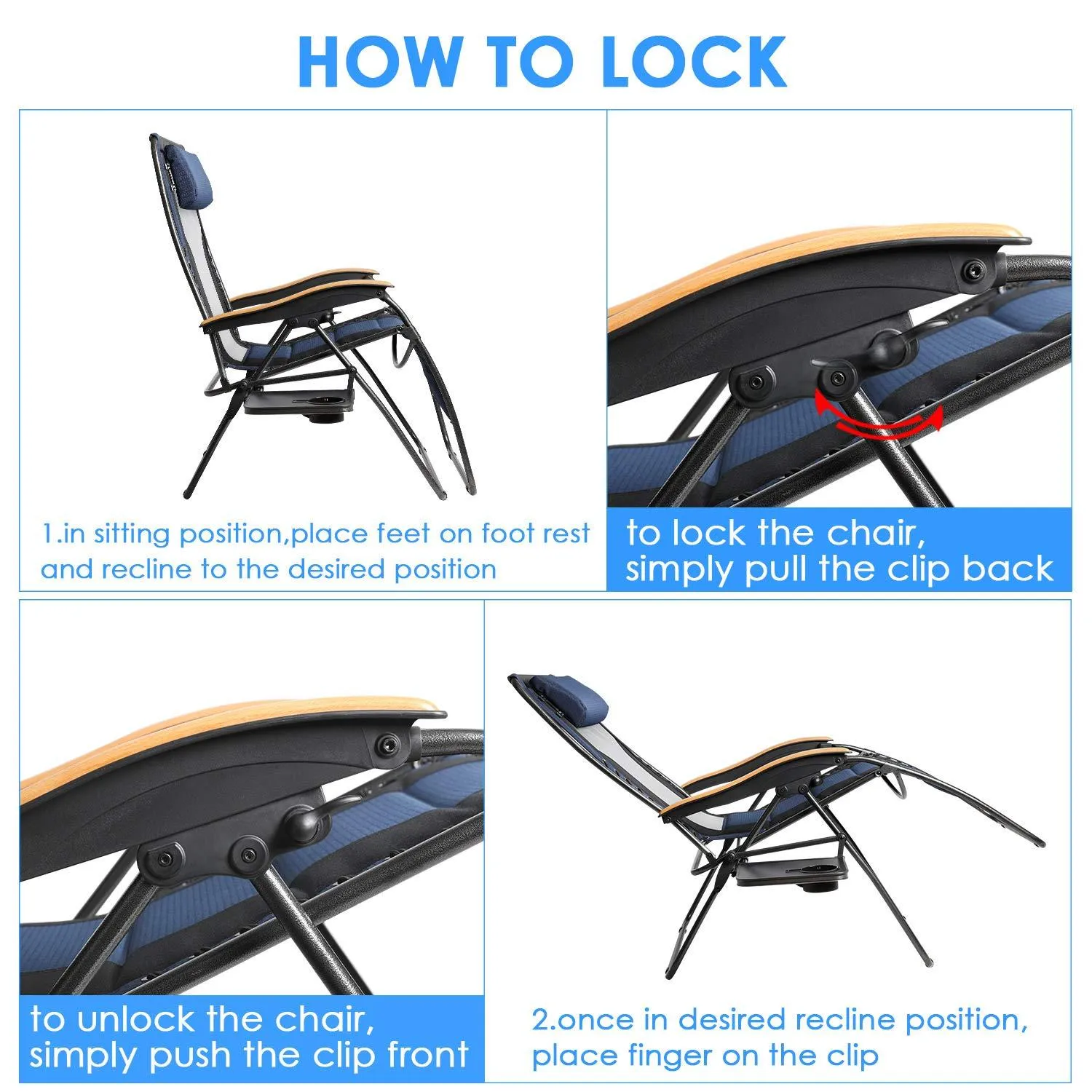 HOW TO LOCK

1.in sitting position,place feet on foot rest and recline to the desired position

to lock the chair, simply pull the clip back

to unlock the chair, simply push the clip front

2.once in desired recline position, place finger on the clip