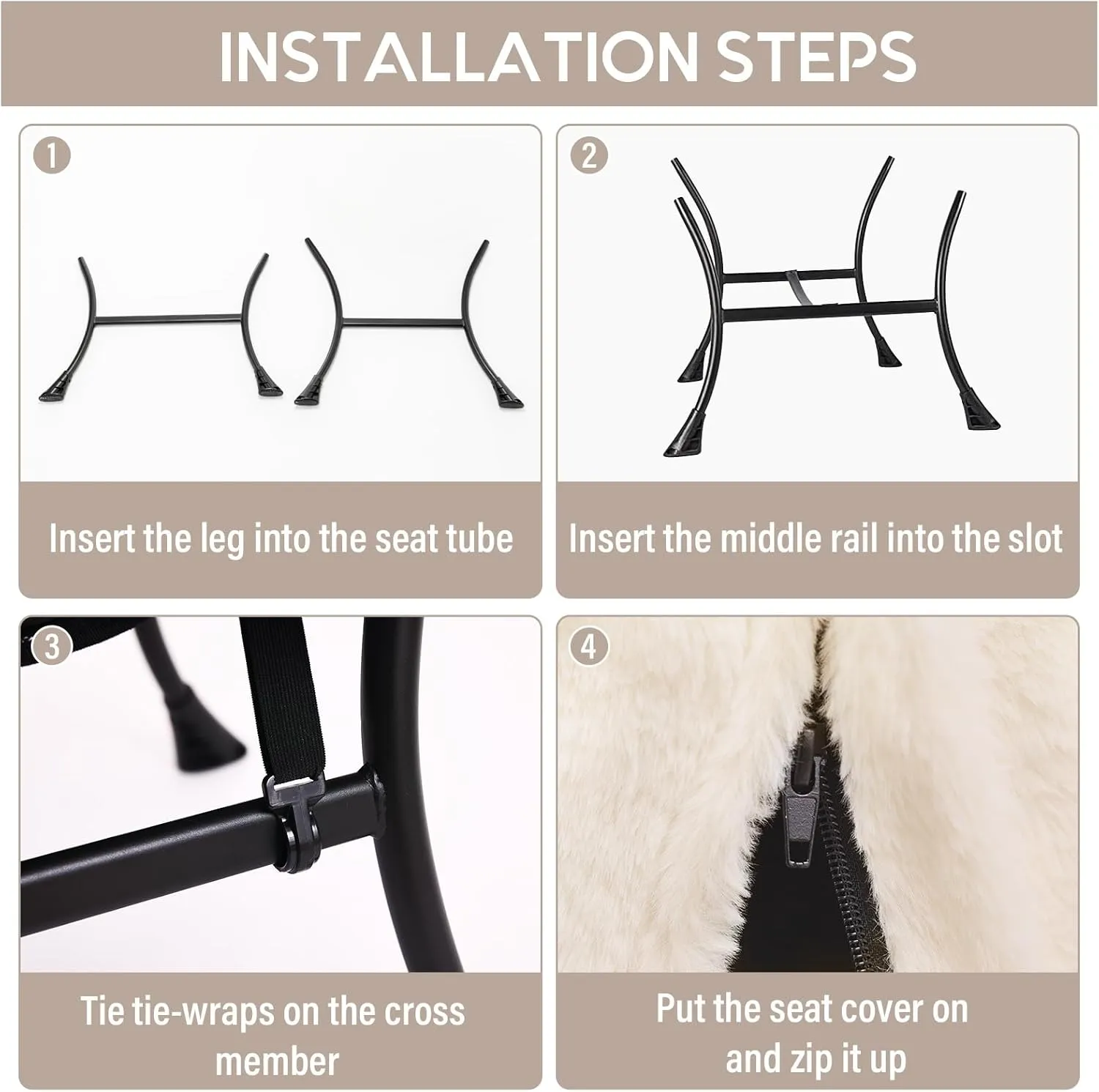 INSTALLATION STEPS

1

Insert the leg into the seat tube

2

Insert the middle rail into the slot

3

Tie tie-wraps on the cross member

4

Put the seat cover on and zip it up