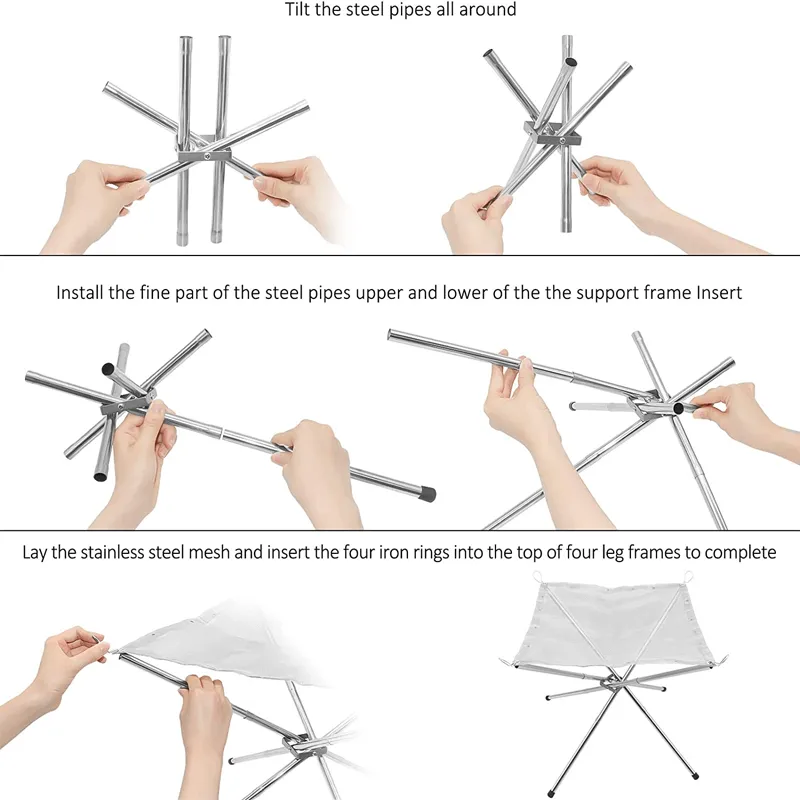 Tilt the steel pipes all around

Install the fine part of the steel pipes upper and lower of the the support frame Insert

Lay the stainless steel mesh and insert the four iron rings into the top of four leg frames to complete